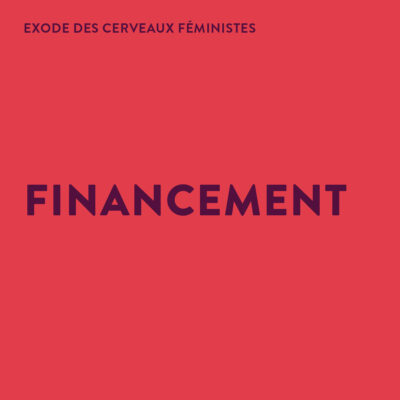 EXODE DES CERVEAUX FÉMINISTES

FINANCEMENT