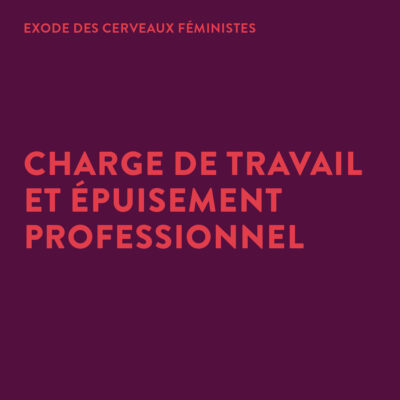 EXODE DES CERVEAUX FÉMINISTES

CHARGE DE TRAVAIL ET ÉPUISEMENT PROFESSIONNEL