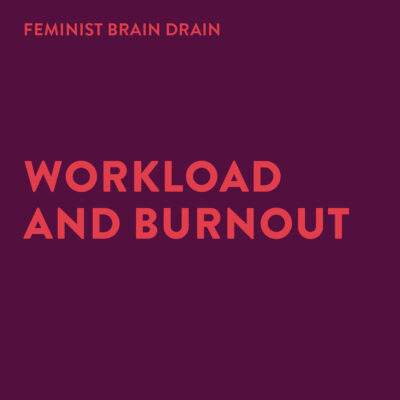 FEMINIST BRAIN DRAIN

WORKLOAD AND BURNOUT