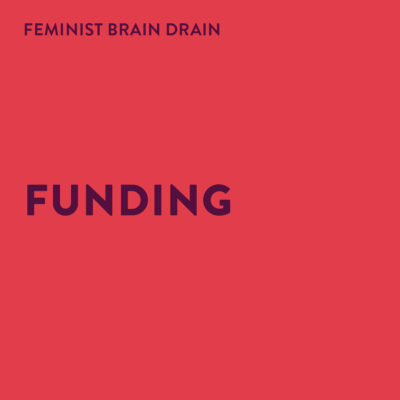 FEMINIST BRAIN DRAIN

FUNDING